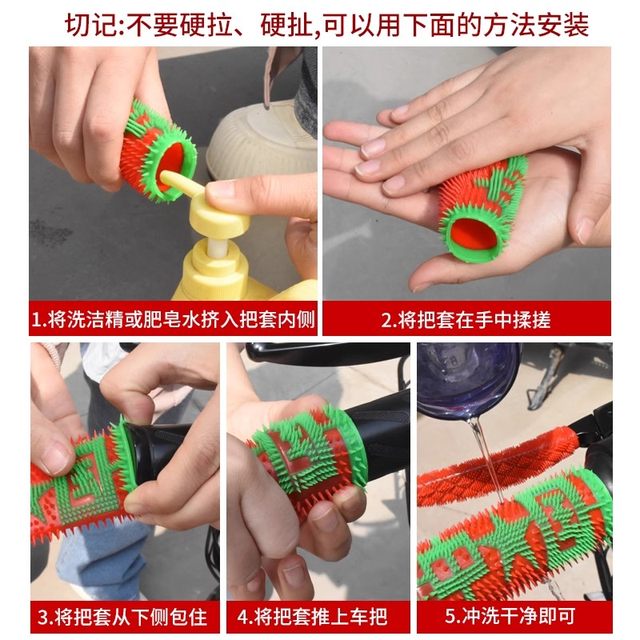 切记:不要硬拉、硬扯,可以用下面的方法安装

1.将洗洁精或肥皂水挤入把套内侧

2.将把套在手中揉搓

3.将把套从下侧包住

4.将把套推上车把

5.冲洗干净即可