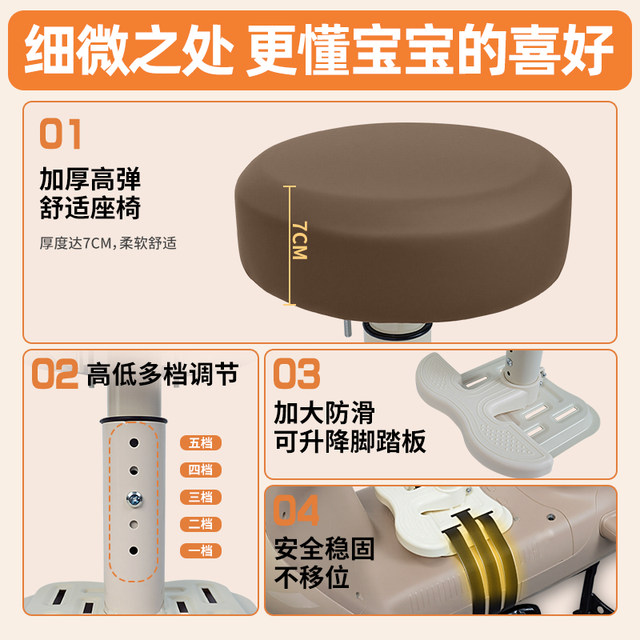 细微之处 更懂宝宝的喜好

01
加厚高弹
舒适座椅
厚度达7CM，柔软舒适

7CM

02 高低多档调节
五档
四档
三档
二档
一档

03
加大防滑
可升降脚踏板

04
安全稳固
不移位