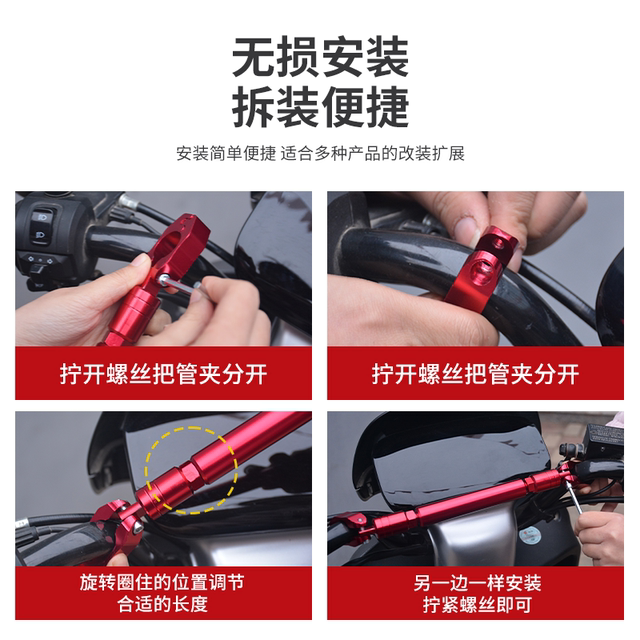 无损安装
拆装便捷

安装简单便捷 适合多种产品的改装扩展

拧开螺丝把管夹分开

拧开螺丝把管夹分开

旋转圈住的位置调节
合适的长度

另一边一样安装
拧紧螺丝即可