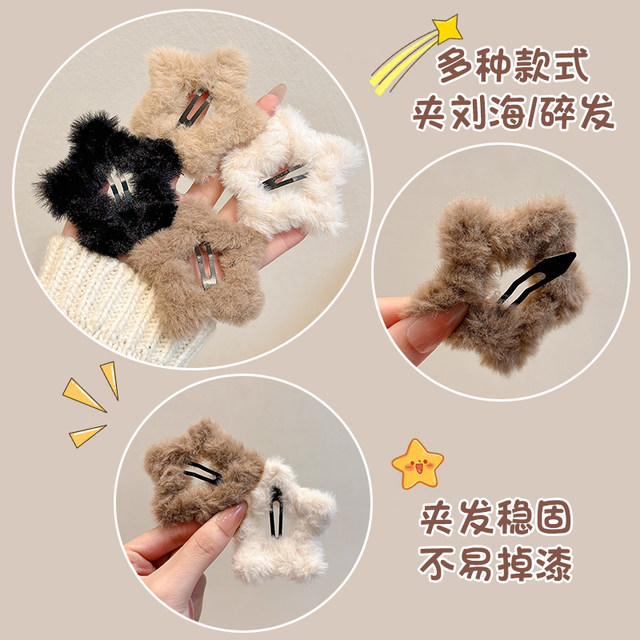 多种款式
夹刘海/碎发

夹发稳固
不易掉漆