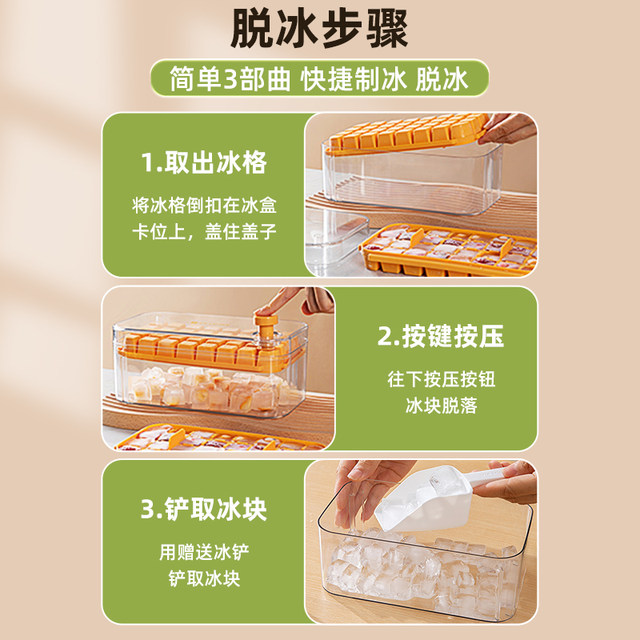 脱冰步骤

简单3部曲 快捷制冰 脱冰

1.取出冰格

将冰格倒扣在冰盒卡位上，盖住盖子

2.按键按压

往下按压按钮
冰块脱落

3.铲取冰块

用赠送冰铲
铲取冰块