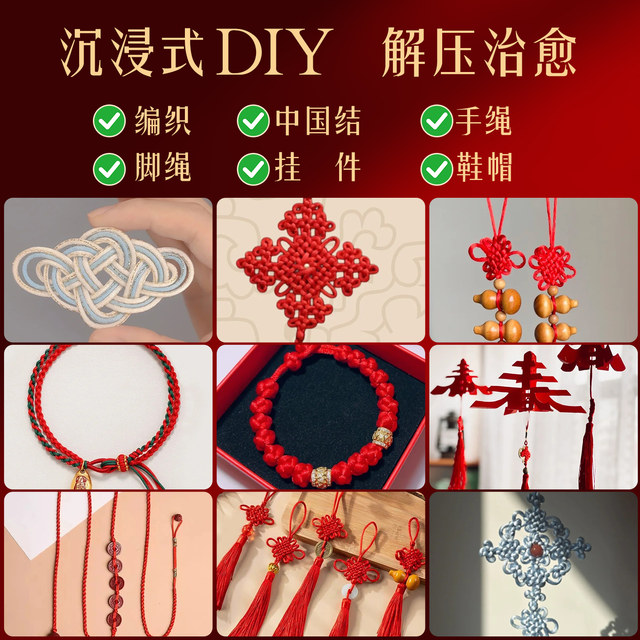 沉浸式DIY 解压治愈

编织 中国结 手绳

脚绳 挂 件 鞋帽

春