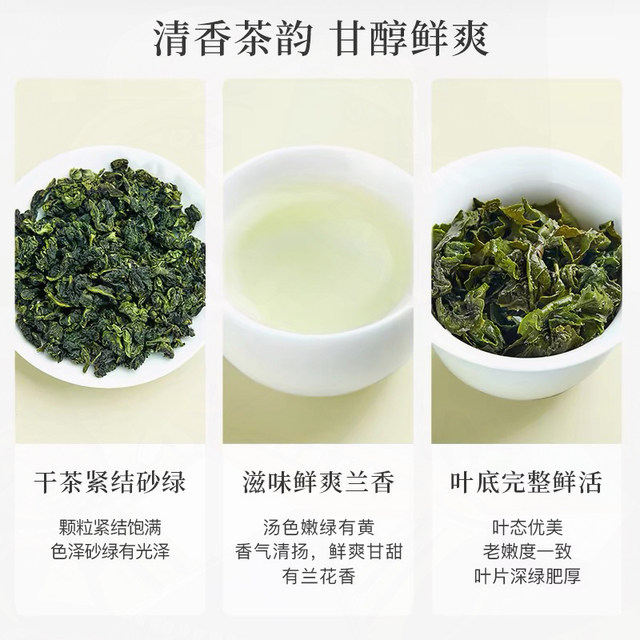 清香茶韵 甘醇鲜爽

干茶紧结砂绿

颗粒紧结饱满
色泽砂绿有光泽

滋味鲜爽兰香

汤色嫩绿有黄
香气清扬，鲜爽甘甜
有兰花香

叶底完整鲜活

叶态优美
老嫩度一致
叶片深绿肥厚