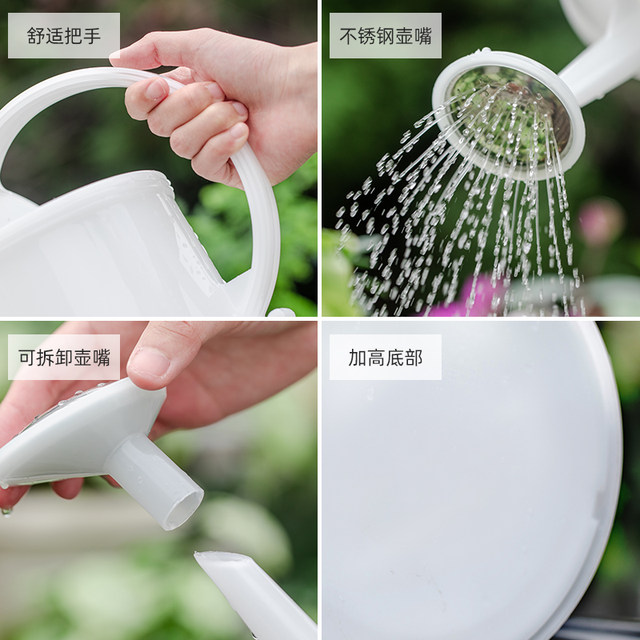 舒适把手

不锈钢壶嘴

可拆卸壶嘴

加高底部