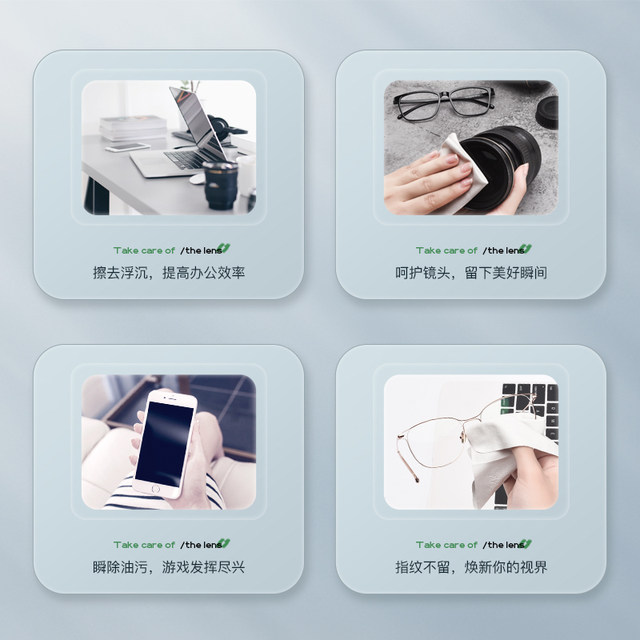 Take care of /the lens

擦去浮沉，提高办公效率

Take care of /the lens

呵护镜头，留下美好瞬间

Take care of /the lens

瞬除油污，游戏发挥尽兴

Take care of /the lens

指纹不留，焕新你的视界