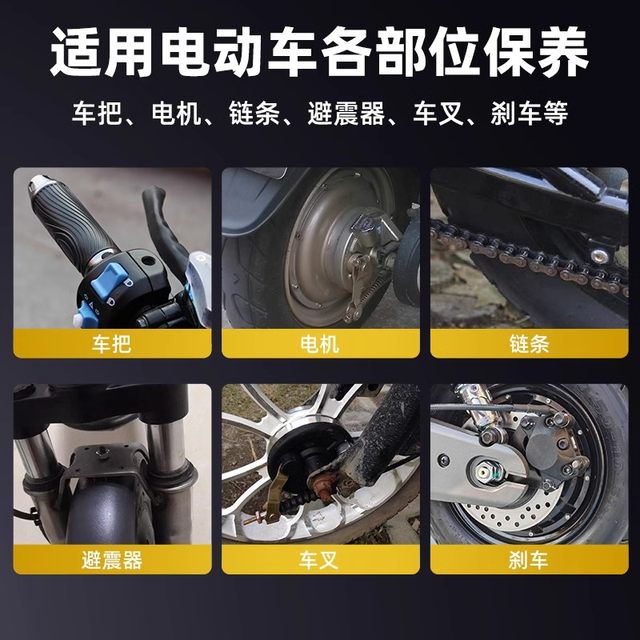 适用电动车各部位保养

车把、电机、链条、避震器、车叉、刹车等

车把

电机

链条

避震器

车叉

刹车