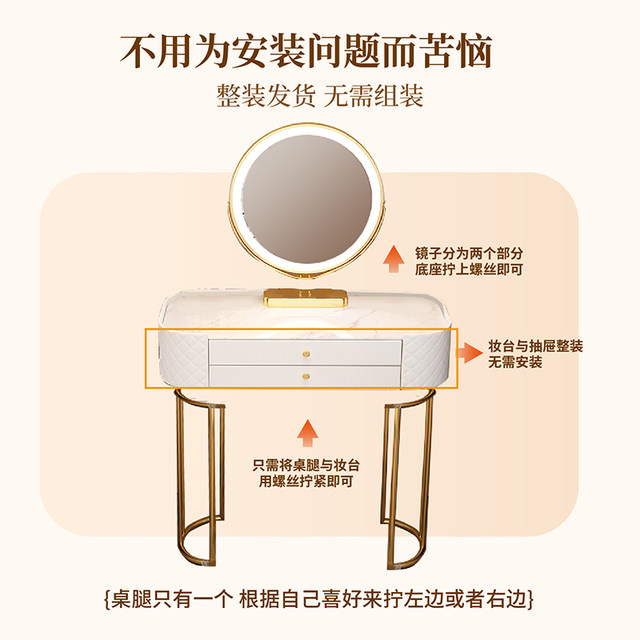 不用为安装问题而苦恼
整装发货 无需组装

镜子分为两个部分
底座拧上螺丝即可

妆台与抽屉整装
无需安装

只需将桌腿与妆台
用螺丝拧紧即可

{桌腿只有一个 根据自己喜好来拧左边或者右边}