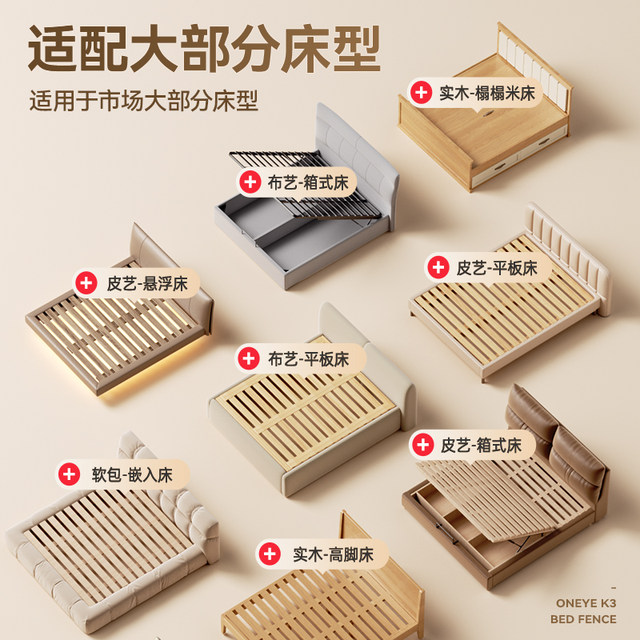 适配大部分床型

适用于市场大部分床型

实木-榻榻米床

布艺-箱式床

皮艺-悬浮床

皮艺-平板床

布艺-平板床

皮艺-箱式床

软包-嵌入床

实木-高脚床

ONEYE K3
BED FENCE