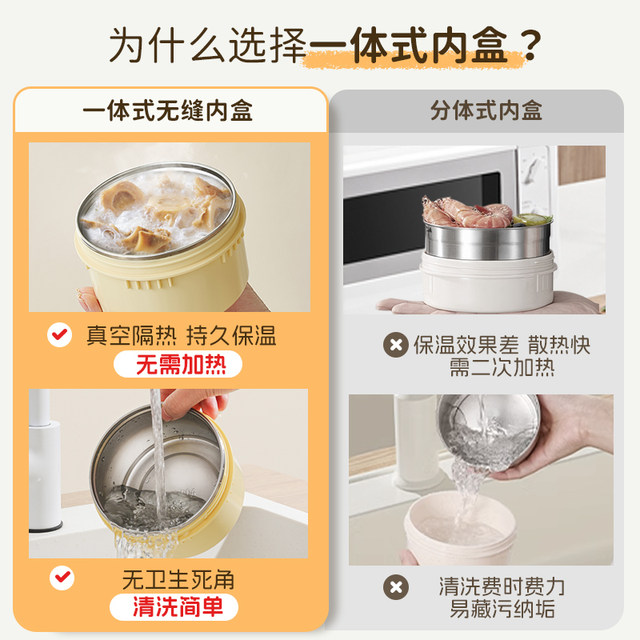 为什么选择一体式内盒？

一体式无缝内盒

真空隔热 持久保温
无需加热

无卫生死角
清洗简单

分体式内盒

保温效果差 散热快
需二次加热

清洗费时费力
易藏污纳垢