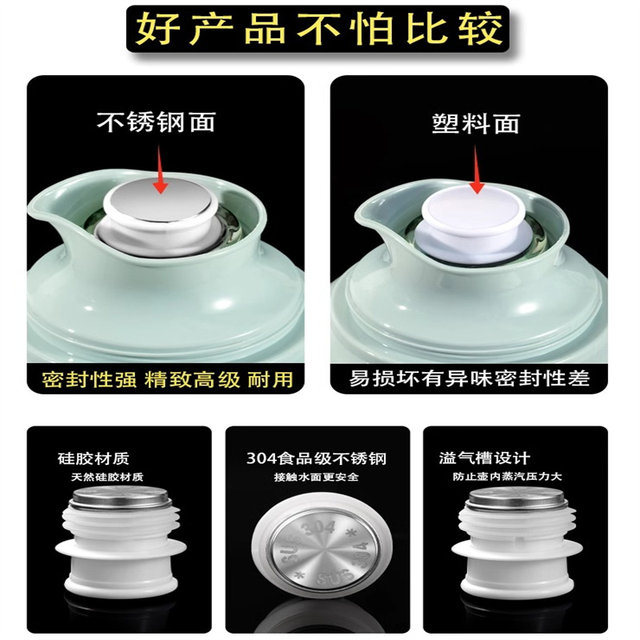 好产品不怕比较

不锈钢面

密封性强 精致高级 耐用

塑料面

易损坏有异味密封性差

硅胶材质
天然硅胶材质

304食品级不锈钢
接触水面更安全

SUS 304 * SUS 304 *

溢气槽设计
防止壶内蒸汽压力大