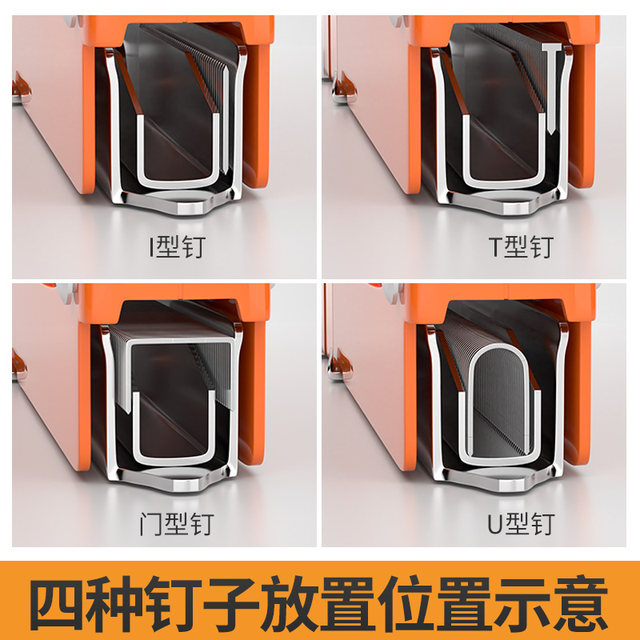 I型钉

T型钉

门型钉

U型钉

四种钉子放置位置示意