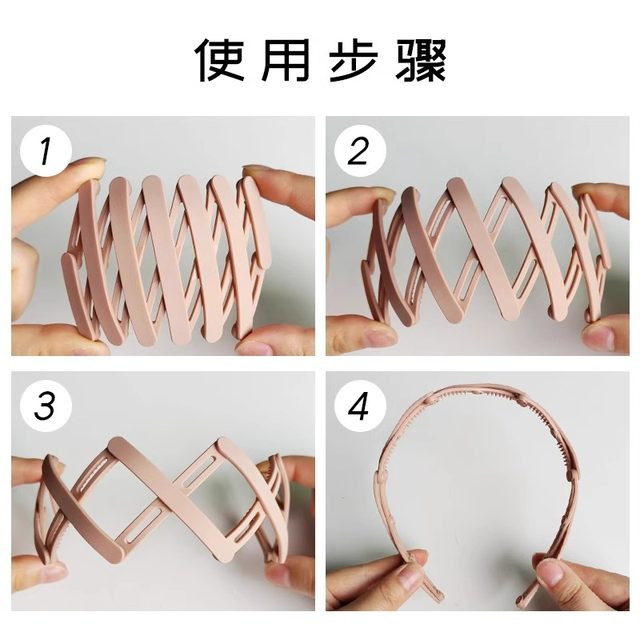 使用步驟

1

2

3

4