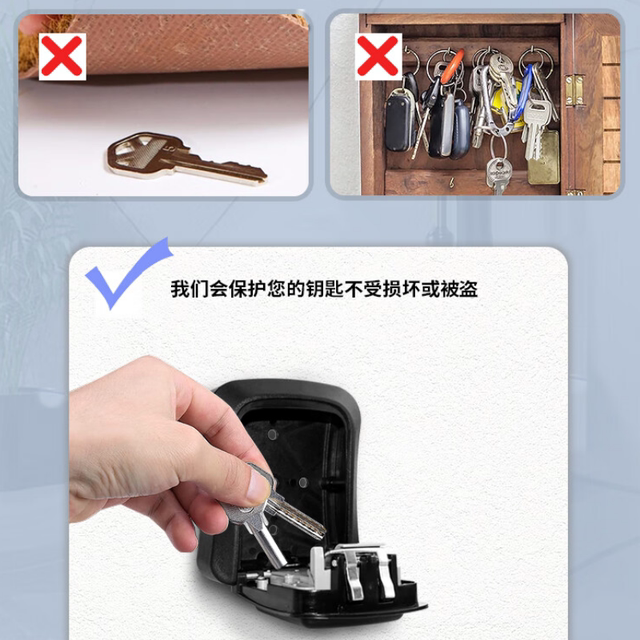 我们会保护您的钥匙不受损坏或被盗