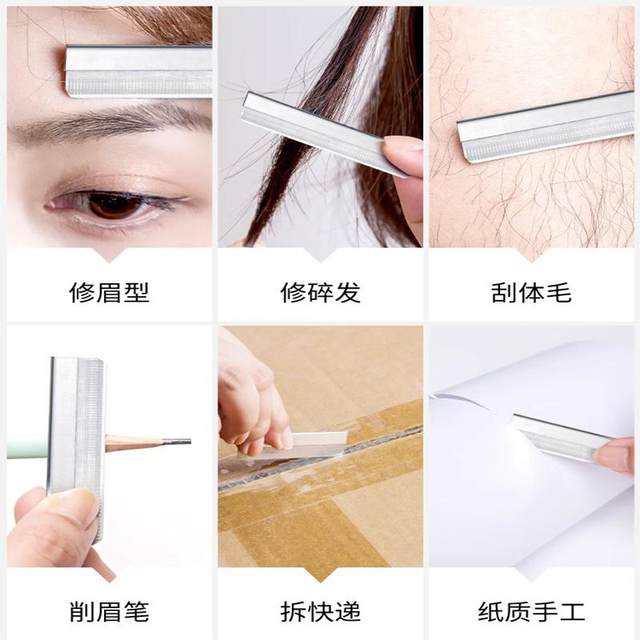 修眉型

修碎发

刮体毛

削眉笔

拆快递

纸质手工