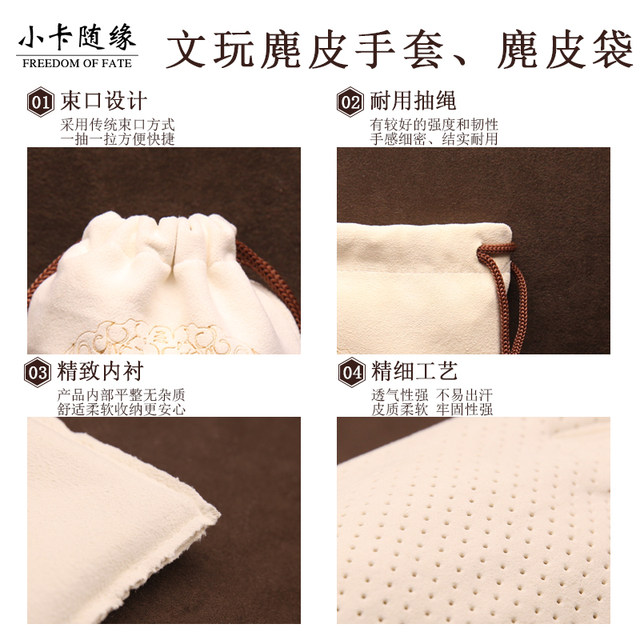 小卡随缘
FREEDOM OF FATE

文玩麂皮手套、麂皮袋

01 束口设计
采用传统束口方式
一抽一拉方便快捷

02 耐用抽绳
有较好的强度和韧性
手感细密、结实耐用

03 精致内衬
产品内部平整无杂质
舒适柔软收纳更安心

04 精细工艺
透气性强 不易出汗
皮质柔软 牢固性强