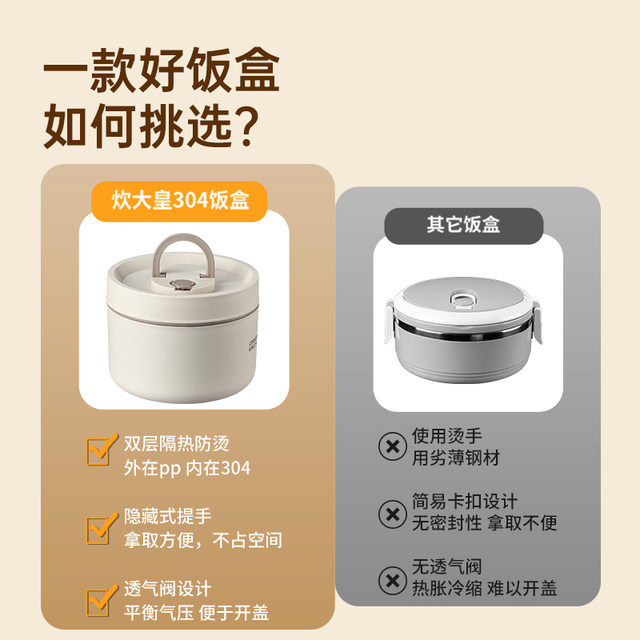 一款好饭盒
如何挑选?

炊大皇304饭盒

双层隔热防烫
外在pp 内在304

隐藏式提手
拿取方便，不占空间

透气阀设计
平衡气压 便于开盖

其它饭盒

使用烫手
用劣薄钢材

简易卡扣设计
无密封性 拿取不便

无透气阀
热胀冷缩 难以开盖