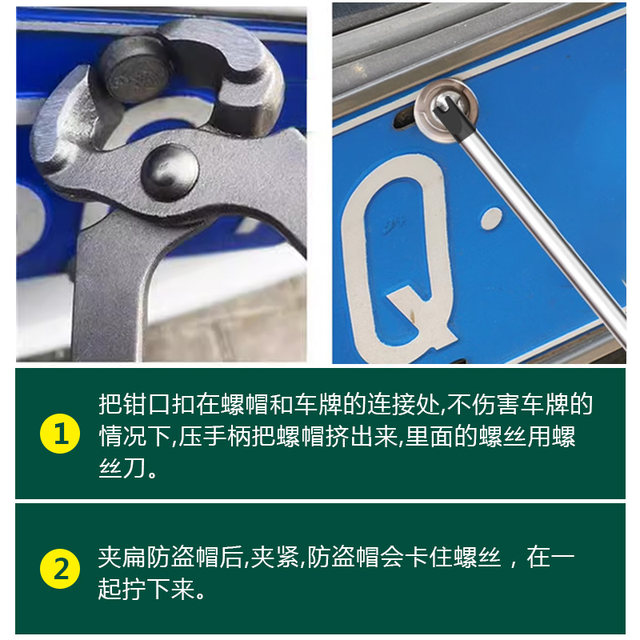 Q

1 把钳口扣在螺帽和车牌的连接处,不伤害车牌的情况下,压手柄把螺帽挤出来,里面的螺丝用螺丝刀。

2 夹扁防盗帽后,夹紧,防盗帽会卡住螺丝，在一起拧下来。