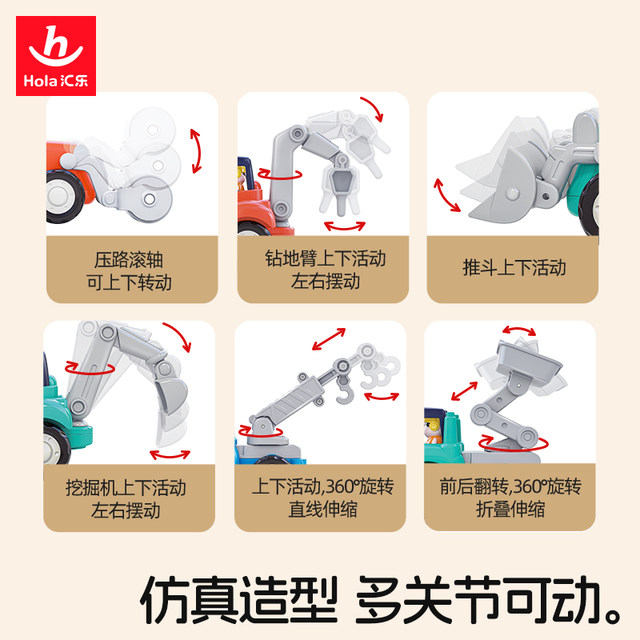 h
Hola 汇乐

压路滚轴
可上下转动

钻地臂上下活动
左右摆动

推斗上下活动

挖掘机上下活动
左右摆动

上下活动,360°旋转
直线伸缩

前后翻转,360°旋转
折叠伸缩

仿真造型 多关节可动。