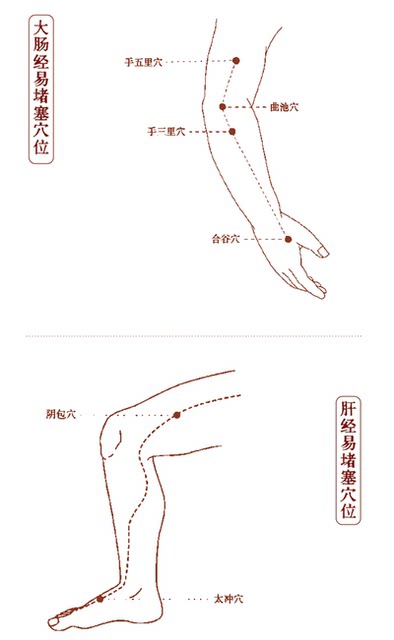 大肠经易堵塞穴位

手五里穴

曲池穴

手三里穴

合谷穴

阴包穴

肝经易堵塞穴位

太冲穴