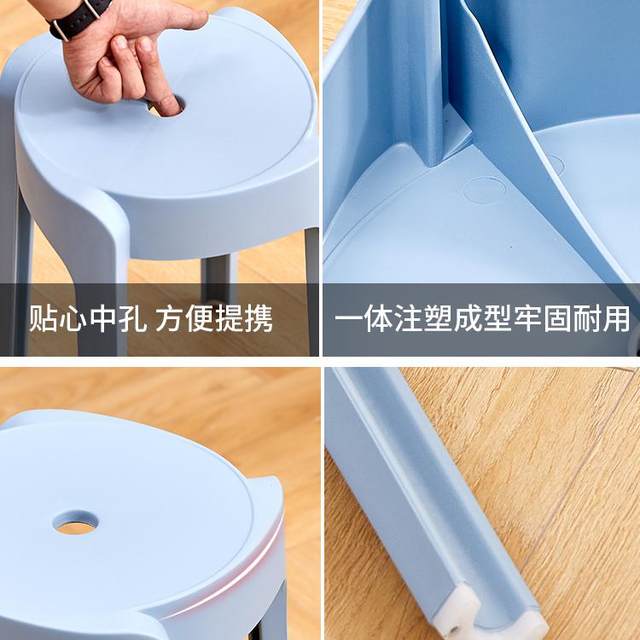 贴心中孔 方便提携

一体注塑成型牢固耐用