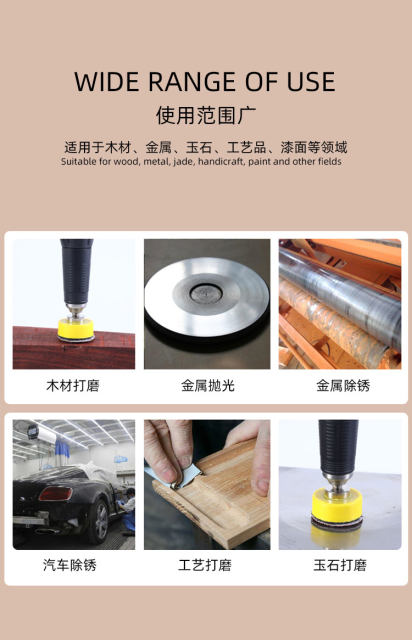 WIDE RANGE OF USE

使用范围广

适用于木材、金属、玉石、工艺品、漆面等领域
Suitable for wood, metal, jade, handicraft, paint and other fields

木材打磨

金属抛光

金属除锈

汽车除锈

工艺打磨

玉石打磨