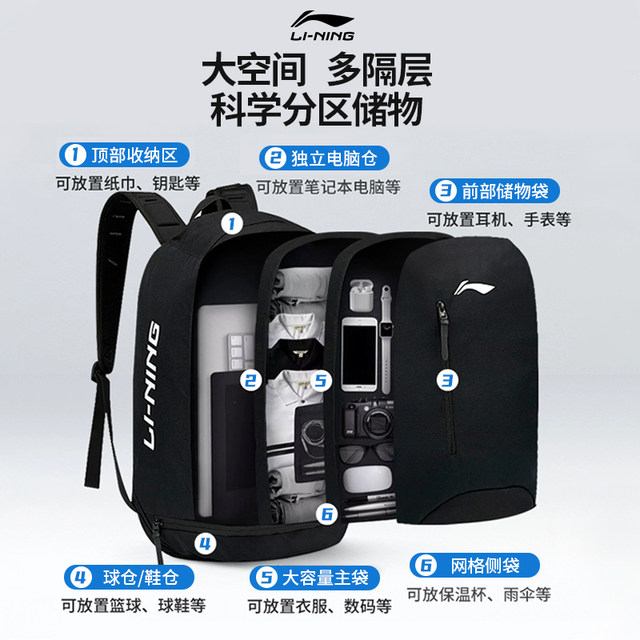 LI-NING

大空间 多隔层
科学分区储物

1 顶部收纳区
可放置纸巾、钥匙等

2 独立电脑仓
可放置笔记本电脑等

3 前部储物袋
可放置耳机、手表等

1

LI-NING

2

5

3

6

4

4 球仓/鞋仓
可放置篮球、球鞋等

5 大容量主袋
可放置衣服、数码等

6 网格侧袋
可放保温杯、雨伞等