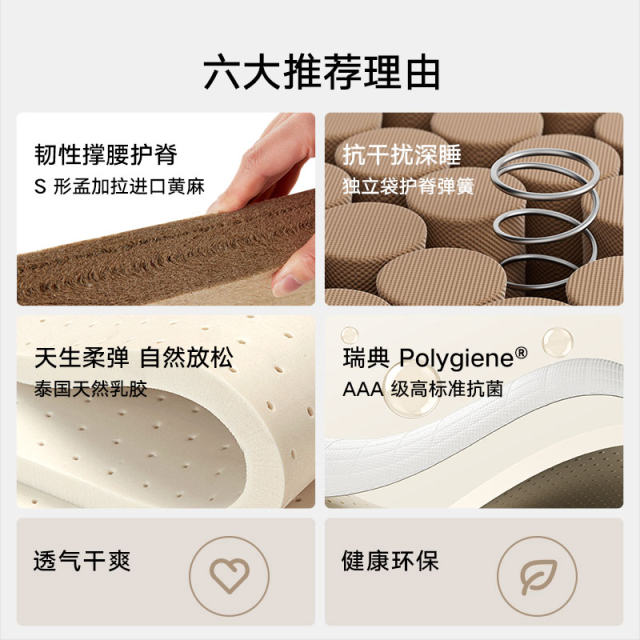 六大推荐理由

韧性撑腰护脊
S 形孟加拉进口黄麻

抗干扰深睡
独立袋护脊弹簧

天生柔弹 自然放松
泰国天然乳胶

瑞典 Polygiene®
AAA 级高标准抗菌

透气干爽

健康环保