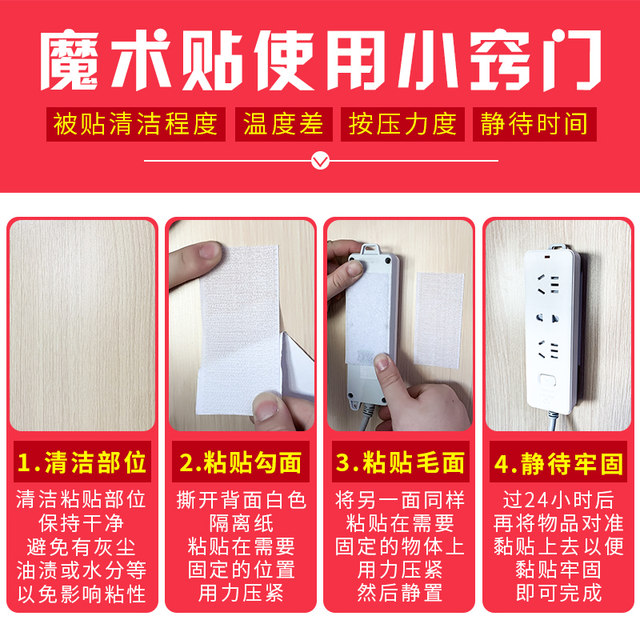 魔术贴使用小窍门

被贴清洁程度　温度差　按压力度　静待时间

1.清洁部位

清洁粘贴部位
保持干净
避免有灰尘
油渍或水分等
以免影响粘性

2.粘贴勾面

撕开背面白色
隔离纸
粘贴在需要
固定的位置
用力压紧

3.粘贴毛面

将另一面同样
粘贴在需要
固定的物体上
用力压紧
然后静置

4.静待牢固

过24小时后
再将物品对准
黏贴上去以便
黏贴牢固
即可完成