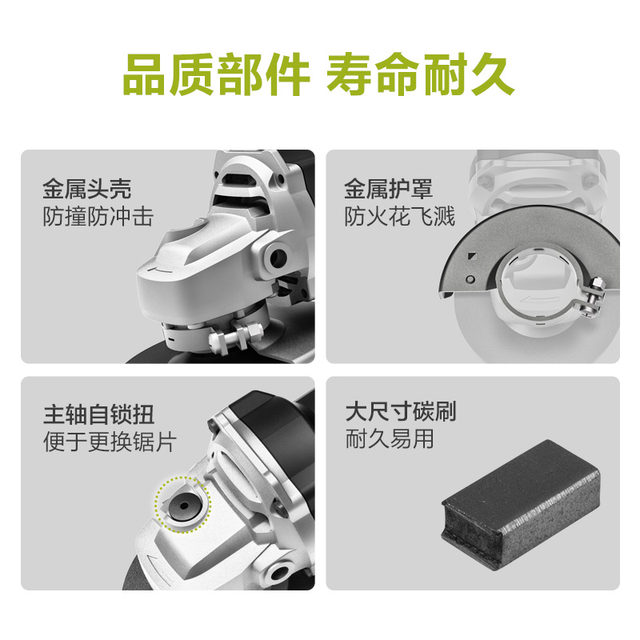 品质部件 寿命耐久

金属头壳
防撞防冲击

金属护罩
防火花飞溅

主轴自锁扭
便于更换锯片

大尺寸碳刷
耐久易用