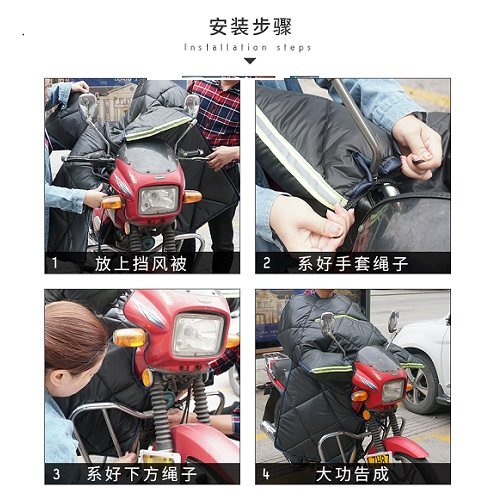 安装步骤
Installation steps

1 放上挡风被

2 系好手套绳子

3 系好下方绳子

4 大功告成