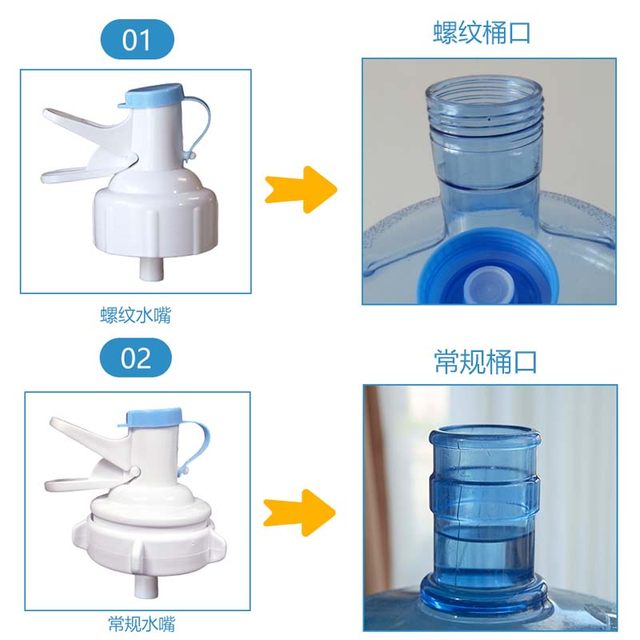 01

螺纹桶口

螺纹水嘴

02

常规桶口

常规水嘴