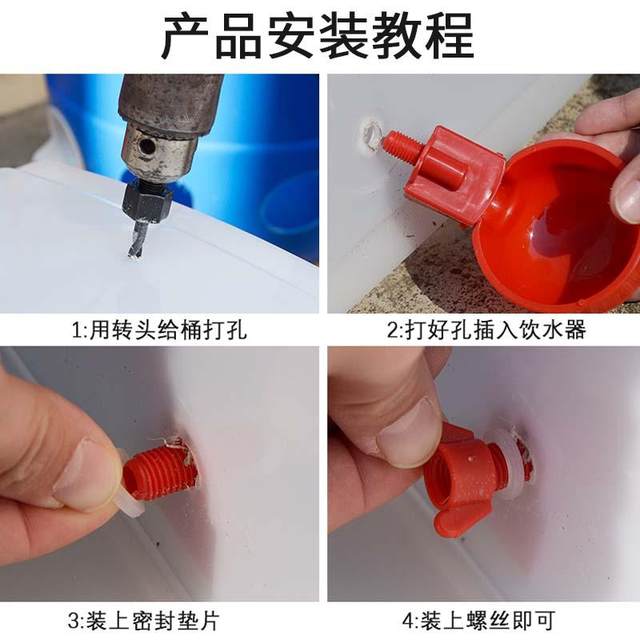 产品安装教程

1:用转头给桶打孔

2:打好孔插入饮水器

3:装上密封垫片

4:装上螺丝即可