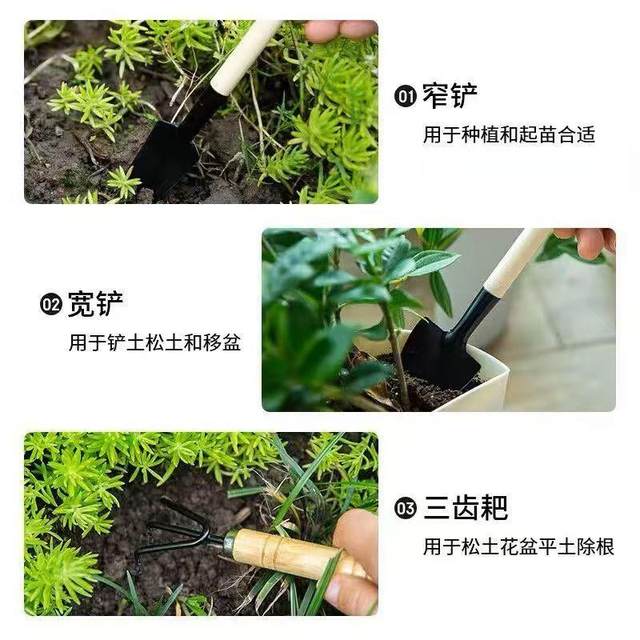 01 窄铲
用于种植和起苗合适

02 宽铲
用于铲土松土和移盆

03 三齿耙
用于松土花盆平土除根