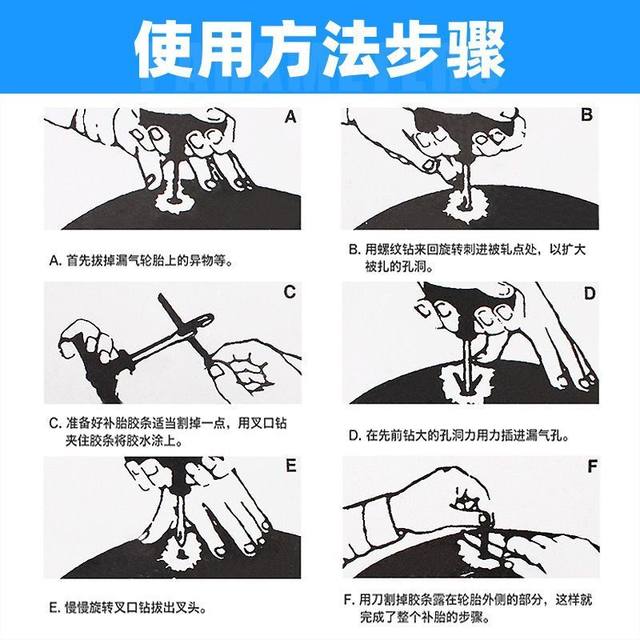 使用方法步骤

A

A. 首先拔掉漏气轮胎上的异物等。

B

B. 用螺纹钻来回旋转刺进被轧点处，以扩大被扎的孔洞。

C

C. 准备好补胎胶条适当割掉一点，用叉口钻夹住胶条将胶水涂上。

D

D. 在先前钻大的孔洞力用力插进漏气孔。

E

E. 慢慢旋转叉口钻拔出叉头。

F

F. 用刀割掉胶条露在轮胎外侧的部分，这样就完成了整个补胎的步骤。