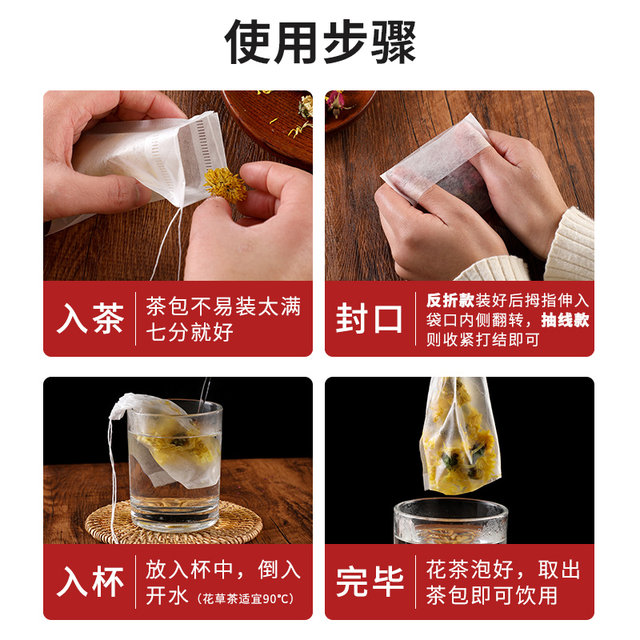 使用步骤

入茶
茶包不易装太满
七分就好

封口
反折款装好后拇指伸入袋口内侧翻转，抽线款则收紧打结即可

入杯
放入杯中，倒入开水（花草茶适宜90°C）

完毕
花茶泡好，取出茶包即可饮用