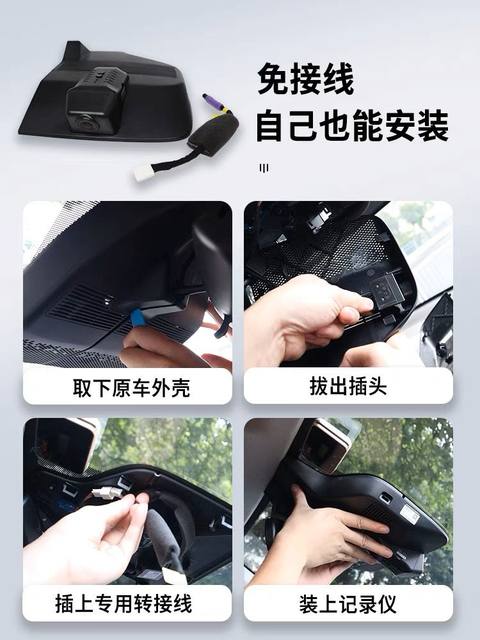 免接线
自己也能安装

取下原车外壳

拔出插头

插上专用转接线

装上记录仪