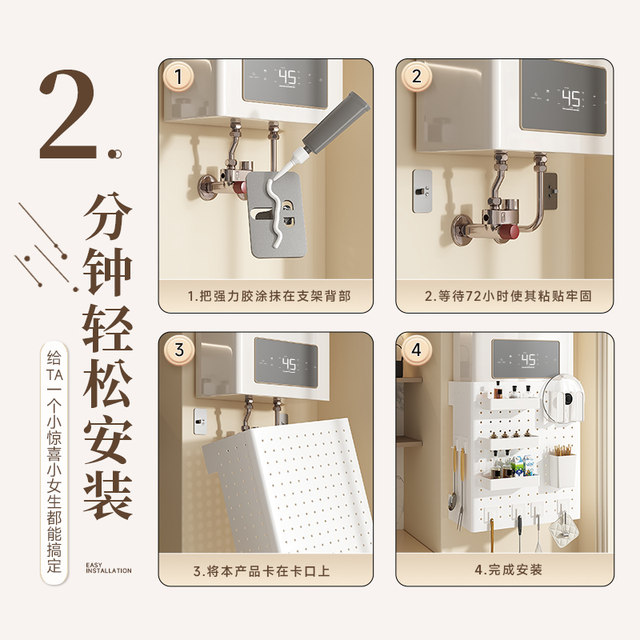 2.

分钟轻松安装

给TA一个小惊喜小女生都能搞定

EASY INSTALLATION

1

45

1.把强力胶涂抹在支架背部

2

45

2.等待72小时使其粘贴牢固

3

45

3.将本产品卡在卡口上

4

45

4.完成安装