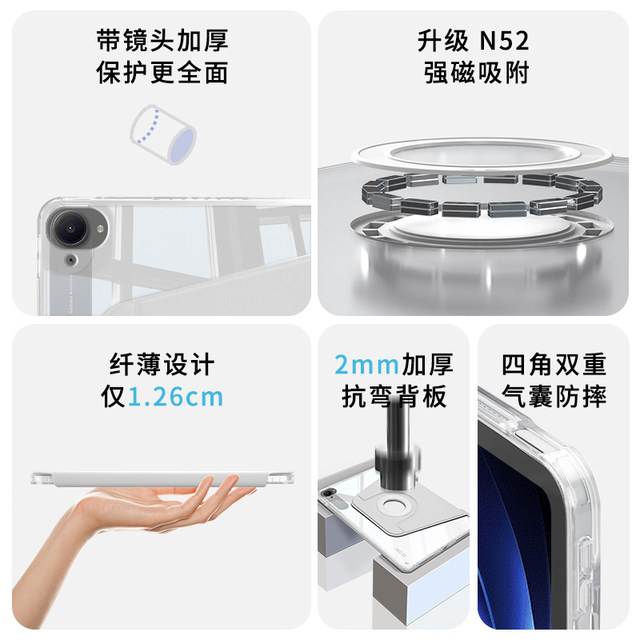 带镜头加厚
保护更全面

升级 N52
强磁吸附

纤薄设计
仅1.26cm

2mm加厚
抗弯背板

四角双重
气囊防摔