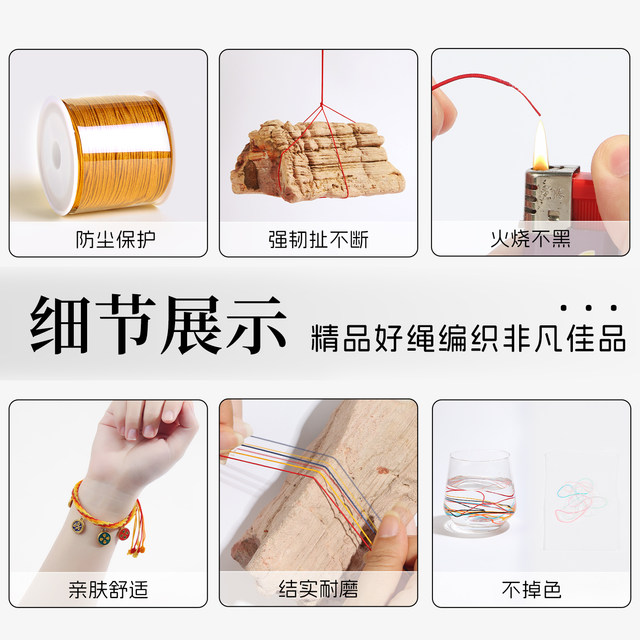 防尘保护

强韧扯不断

火烧不黑

细节展示

精品好绳编织非凡佳品

亲肤舒适

结实耐磨

不掉色