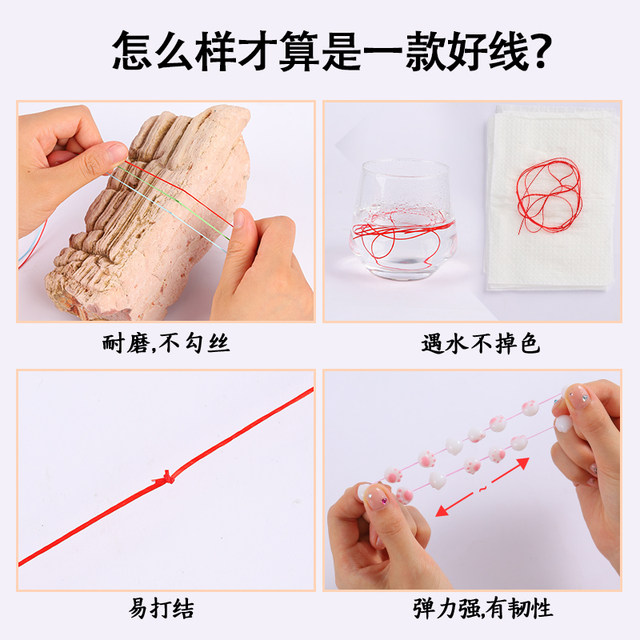 怎么样才算是一款好线?

耐磨,不勾丝

遇水不掉色

易打结

弹力强,有韧性