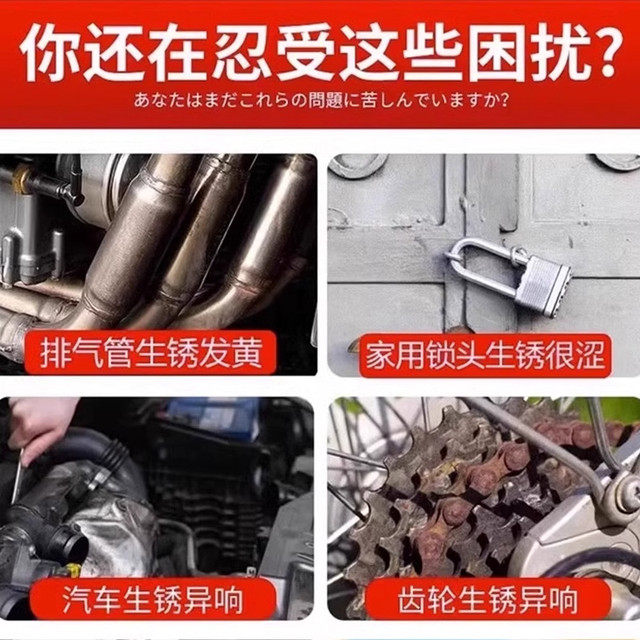 你还在忍受这些困扰?
あなたはまだこれらの問題に苦しんでいますか?

排气管生锈发黄

家用锁头生锈很涩

汽车生锈异响

齿轮生锈异响