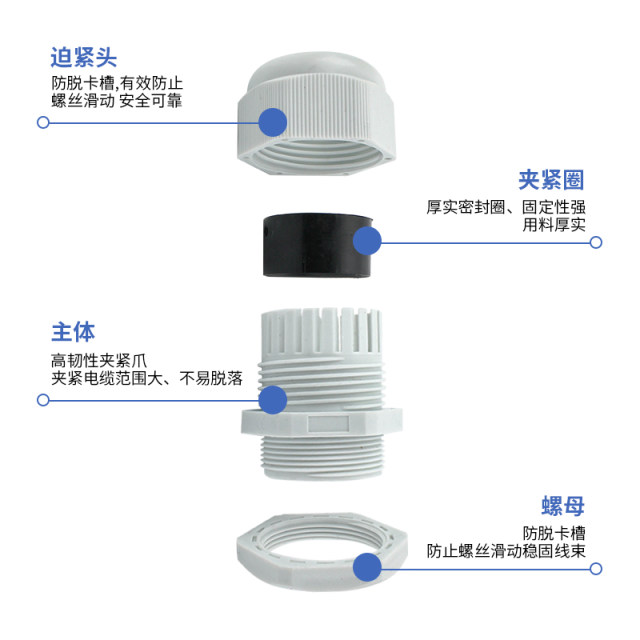 迫紧头
防脱卡槽,有效防止
螺丝滑动 安全可靠

夹紧圈
厚实密封圈、固定性强
用料厚实

主体
高韧性夹紧爪
夹紧电缆范围大、不易脱落

螺母
防脱卡槽
防止螺丝滑动稳固线束