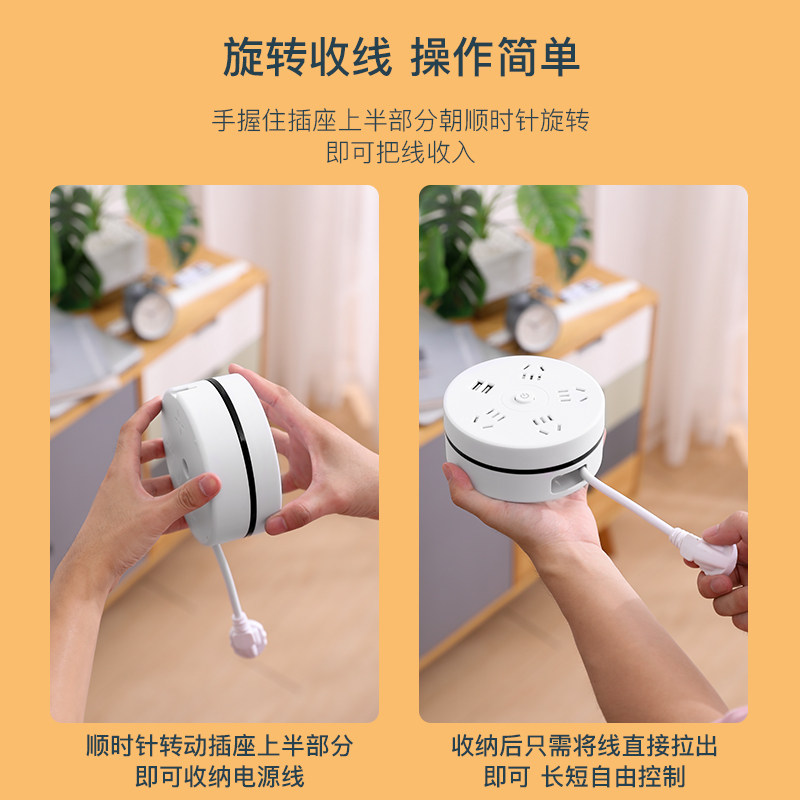 旋转收线 操作简单

手握住插座上半部分朝顺时针旋转
即可把线收入

顺时针转动插座上半部分
即可收纳电源线

收纳后只需将线直接拉出
即可 长短自由控制