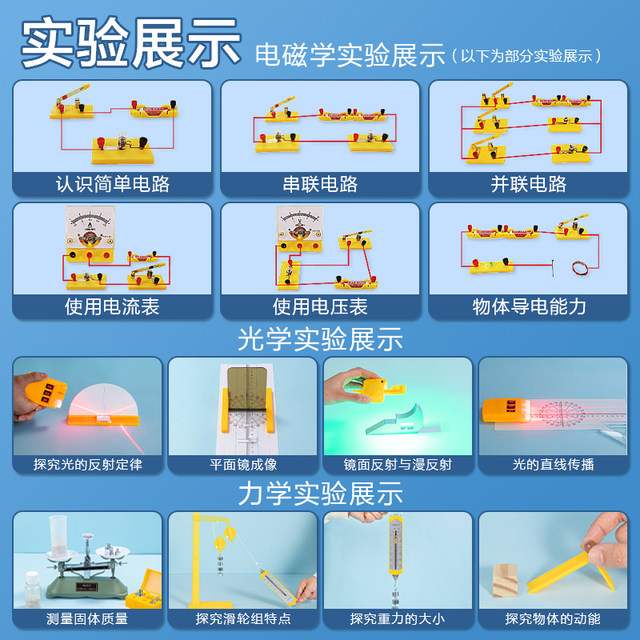 实验展示 电磁学实验展示（以下为部分实验展示）

认识简单电路

串联电路

并联电路

使用电流表

使用电压表

物体导电能力

光学实验展示

探究光的反射定律

平面镜成像

镜面反射与漫反射

光的直线传播

力学实验展示

测量固体质量

探究滑轮组特点

探究重力的大小

探究物体的动能