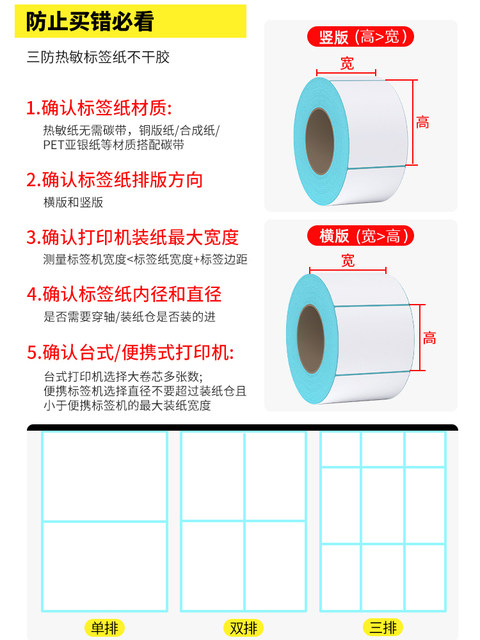 防止买错必看

三防热敏标签纸不干胶

1.确认标签纸材质:

热敏纸无需碳带，铜版纸/合成纸/PET亚银纸等材质搭配碳带

2.确认标签纸排版方向

横版和竖版

3.确认打印机装纸最大宽度

测量标签机宽度<标签纸宽度+标签边距

4.确认标签纸内径和直径

是否需要穿轴/装纸仓是否装的进

5.确认台式/便携式打印机:

台式打印机选择大卷芯多张数;
便携标签机选择直径不要超过装纸仓且小于便携标签机的最大装纸宽度

竖版（高>宽）

宽

高

横版（宽>高）

宽

高

单排

双排

三排