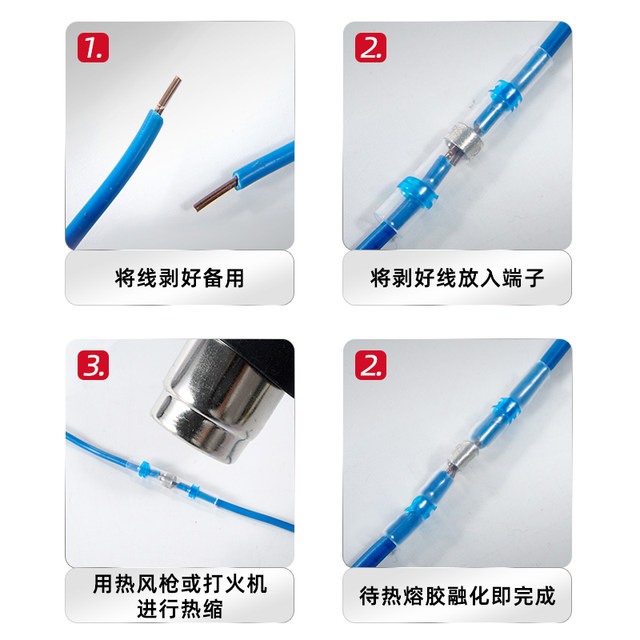 1.

将线剥好备用

2.

将剥好线放入端子

3.

用热风枪或打火机进行热缩

2.

待热熔胶融化即完成