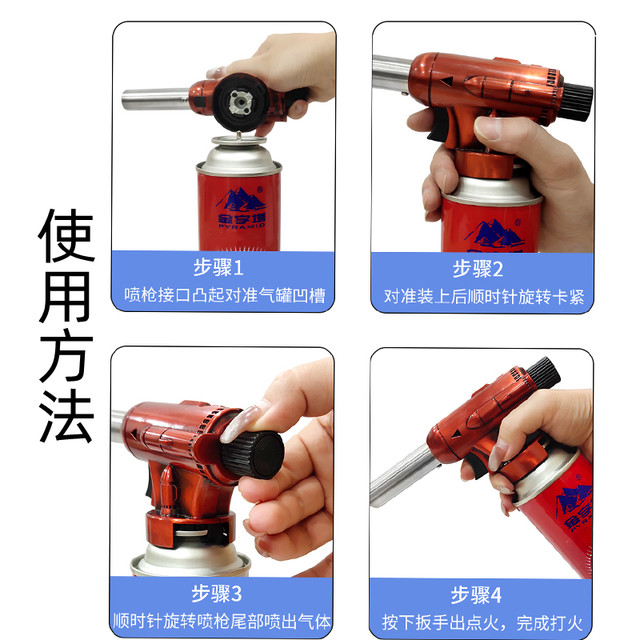 使用方法

金字塔
PYRAMID

步骤1
喷枪接口凸起对准气罐凹槽

步骤2
对准装上后顺时针旋转卡紧

步骤3
顺时针旋转喷枪尾部喷出气体

步骤4
按下扳手出点火，完成打火