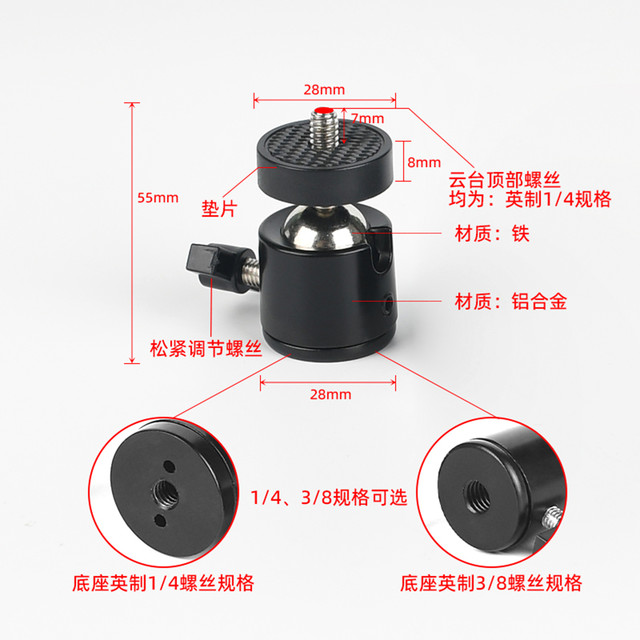 28mm

7mm

8mm

55mm

云台顶部螺丝
均为：英制1/4规格

垫片

材质：铁

材质：铝合金

松紧调节螺丝

28mm

1/4、3/8规格可选

底座英制1/4螺丝规格

底座英制3/8螺丝规格