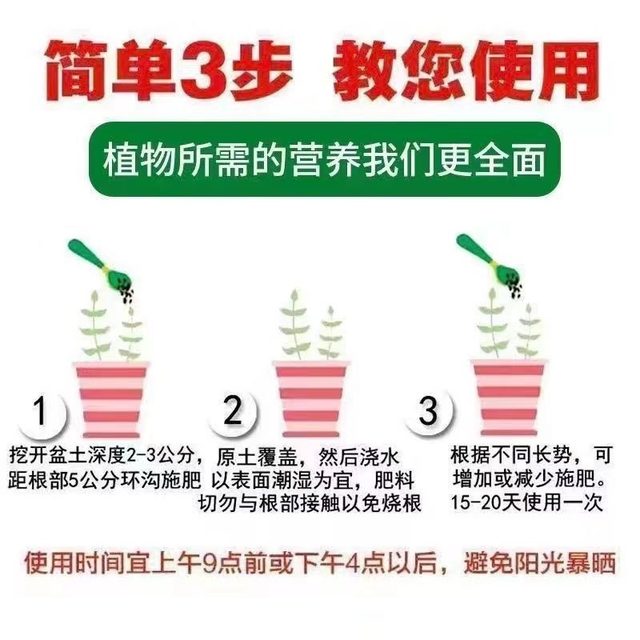 简单3步 教您使用

植物所需的营养我们更全面

1

挖开盆土深度2-3公分，距根部5公分环沟施肥

2

原土覆盖，然后浇水以表面潮湿为宜，肥料切勿与根部接触以免烧根

3

根据不同长势，可增加或减少施肥。15-20天使用一次

使用时间宜上午9点前或下午4点以后，避免阳光暴晒