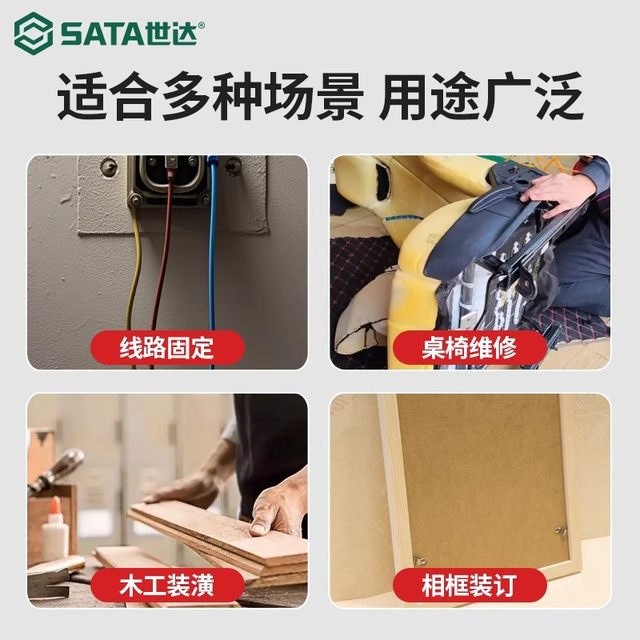 SATA世达®

适合多种场景 用途广泛

线路固定

桌椅维修

木工装潢

相框装订